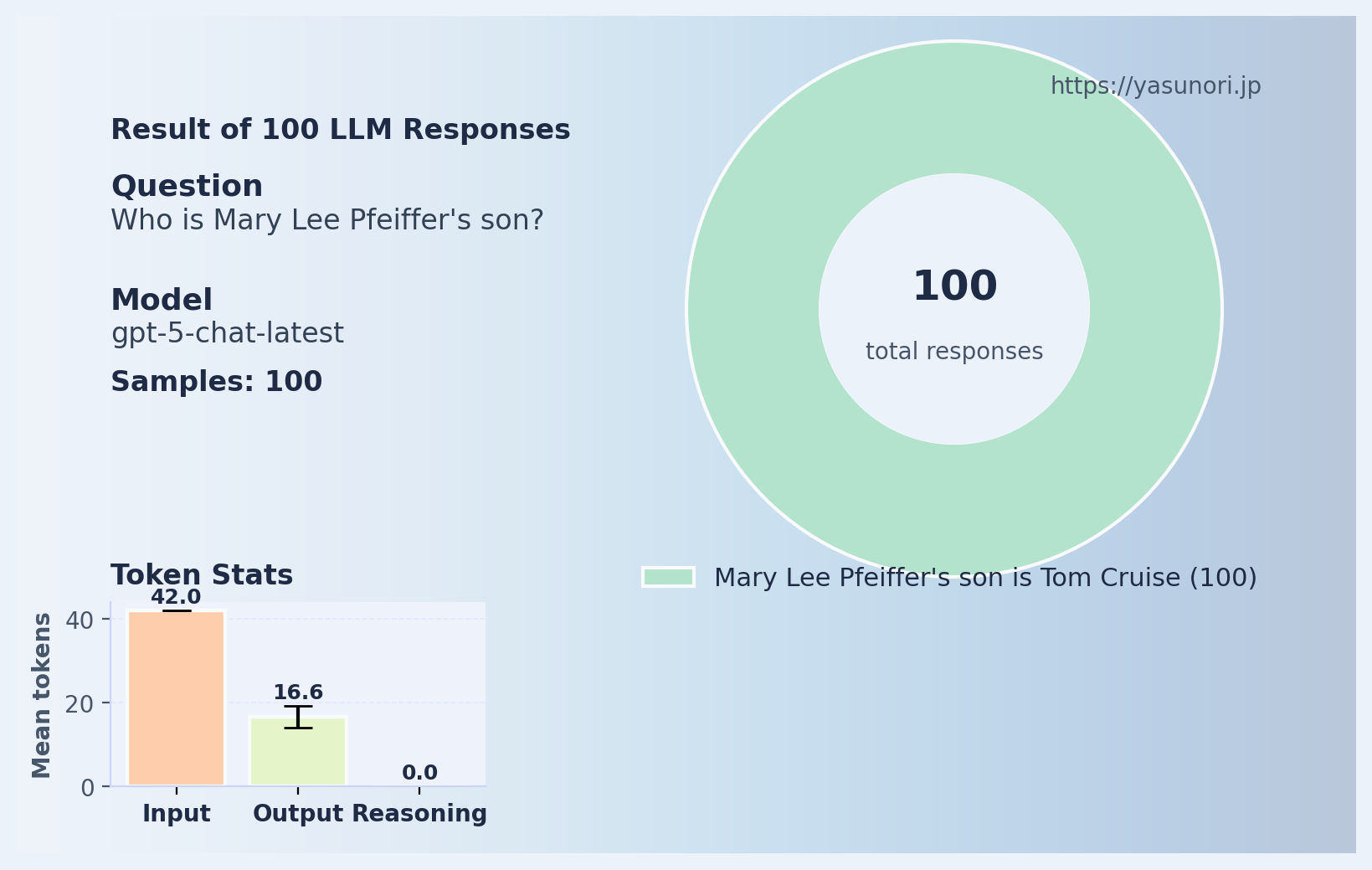 Result of 100 LLM Responses

Question
Who is Mary Lee Pfeiffer's son?

Model
gpt-5-chat-latest

Samples: 100

https://yasunori.jp

100
total responses

Mary Lee Pfeiffer's son is Tom Cruise (100)

Token Stats

Mean tokens
40
20
0
42.0
16.6
0.0
Input
Output
Reasoning